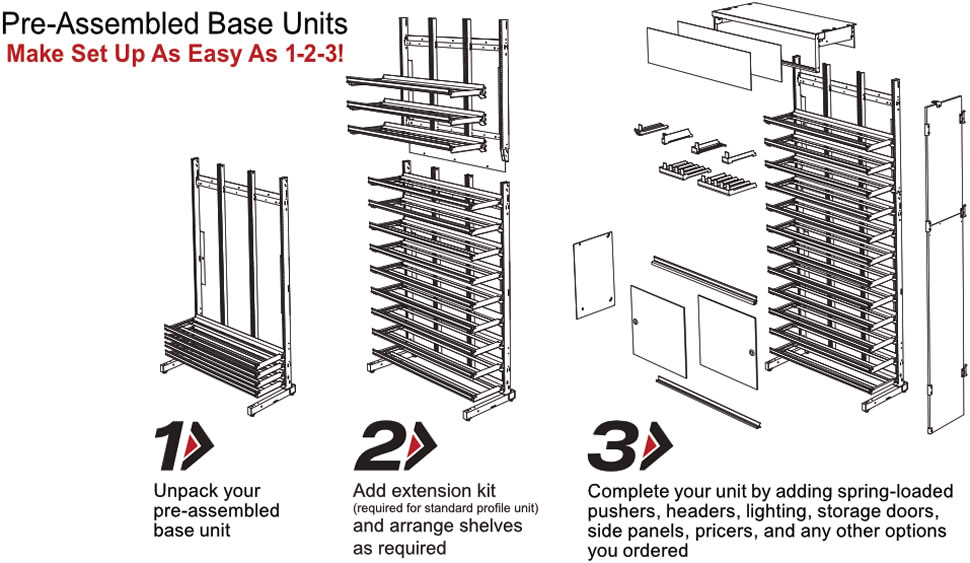 Pre-Assembled Base Units
Make Set Up As Easy As 1-2-3!

1

Unpack your pre-assembled base unit

2

Add extension kit (required for standard profile unit) and arrange shelves as required

3

Complete your unit by adding spring-loaded pushers, headers, lighting, storage doors, side panels, pricers, and any other options you ordered