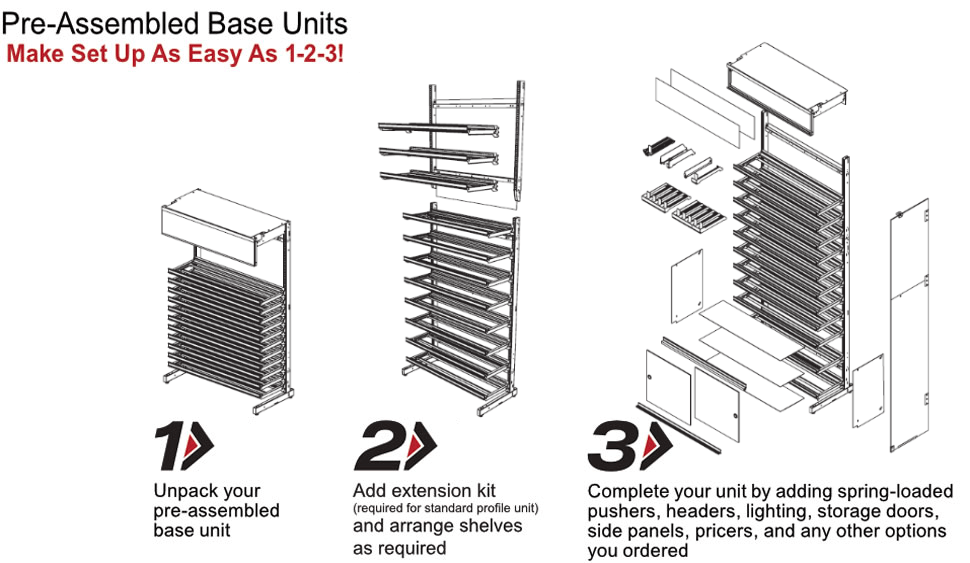 Pre-Assembled Base Units
Make Set Up As Easy As 1-2-3!

1
Unpack your pre-assembled base unit

2
Add extension kit
(required for standard profile unit)
and arrange shelves as required

3
Complete your unit by adding spring-loaded pushers, headers, lighting, storage doors, side panels, pricers, and any other options you ordered